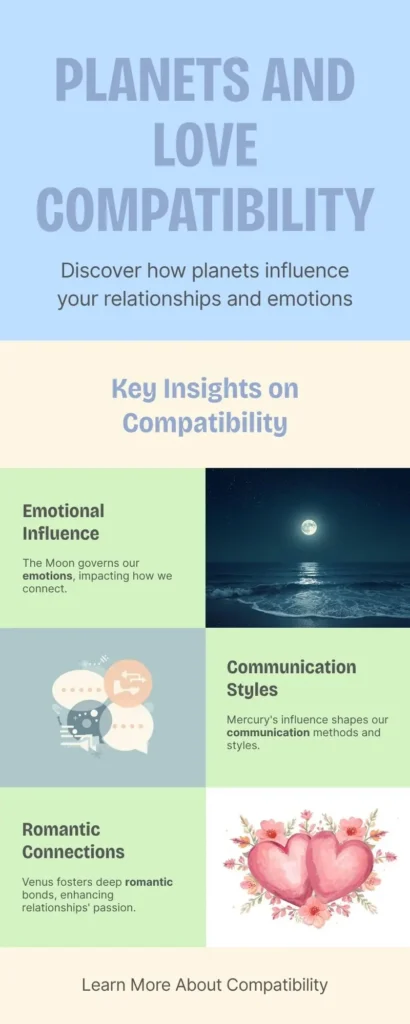 PLANETS AND LOVE COMPATIBILITY

Discover how planets influence your relationships and emotions

Key Insights on Compatibility

Emotional Influence

The Moon governs our emotions, impacting how we connect.

Communication Styles

Mercury's influence shapes our communication methods and styles.

Romantic Connections

Venus fosters deep romantic bonds, enhancing relationships' passion.

Learn More About Compatibility